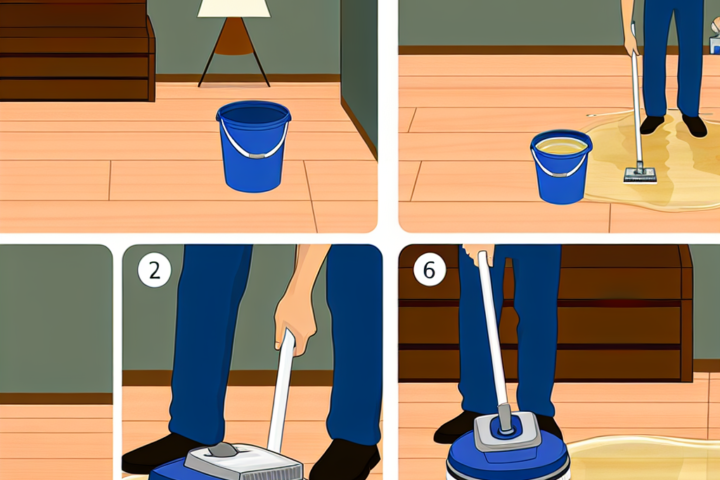 2

6