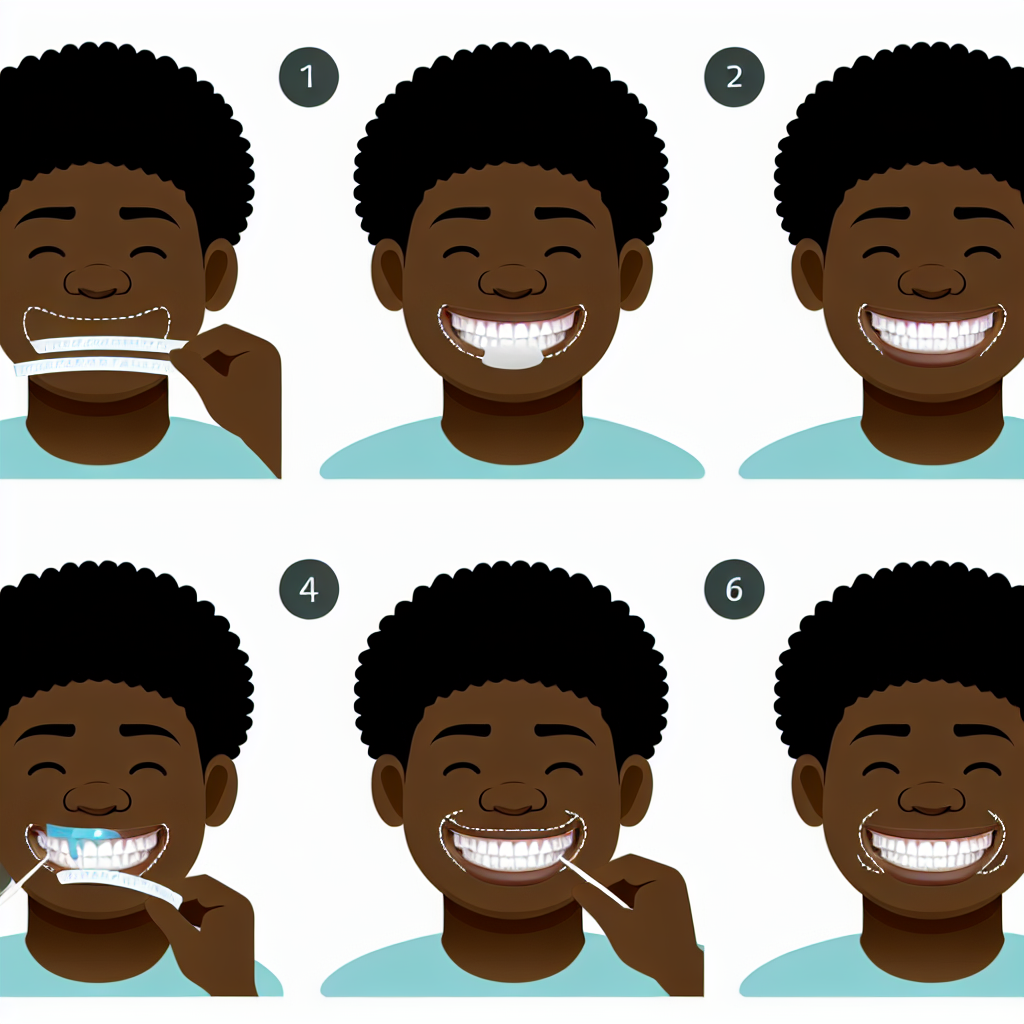 1

2

4

6