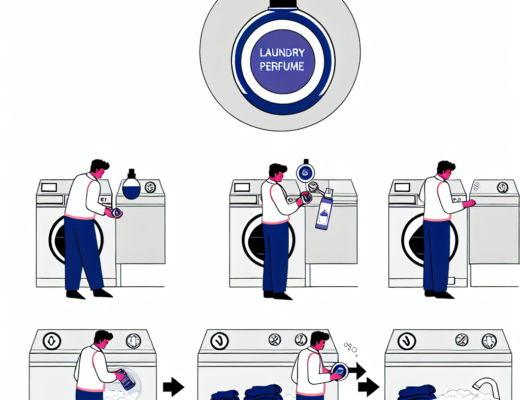 LAUNDRY PERFUME