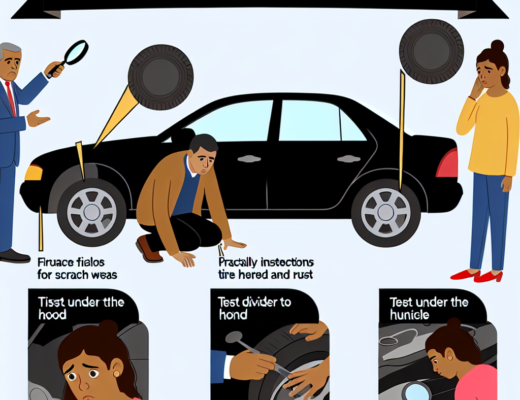 Firuace fielos for scrach weas

Practally instections tire hered and rust

Tisst under tihe hood

Test divider to hond

Test under the hunicle