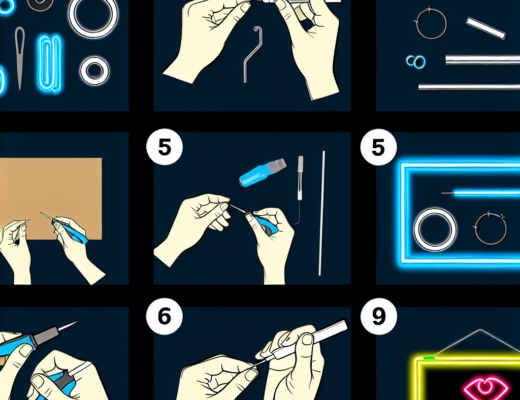 5

5

6

9