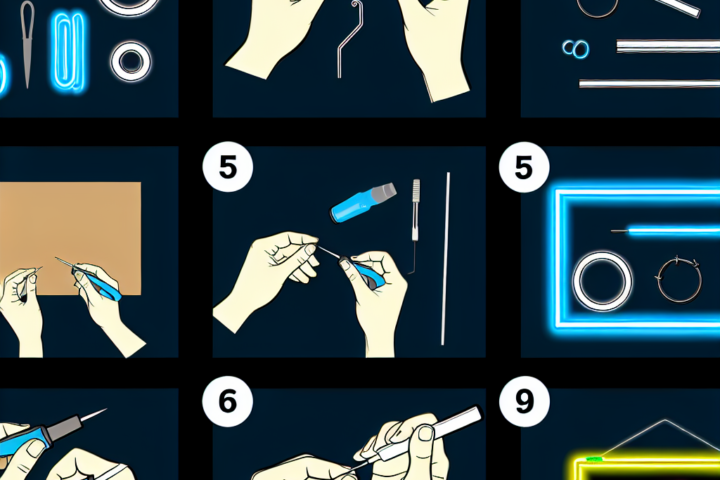 5

5

6

9