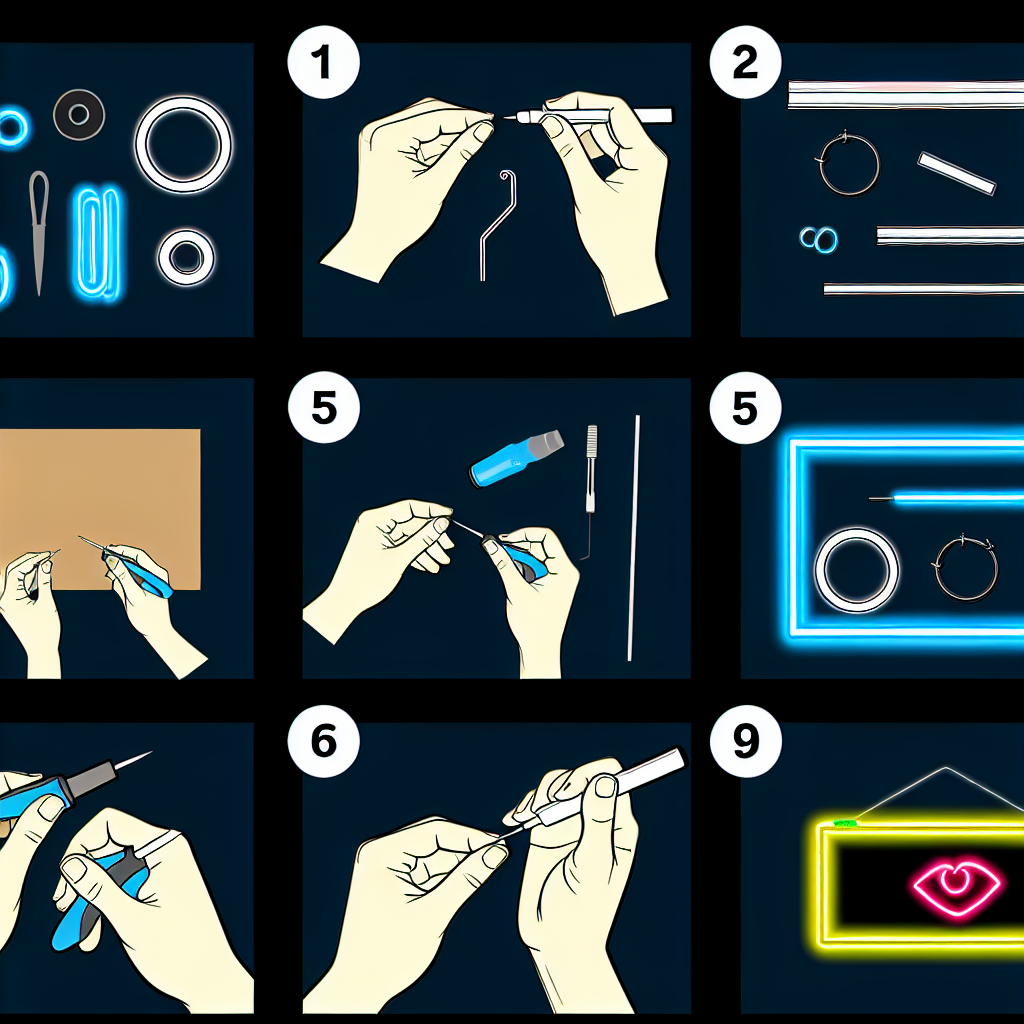 1

2

5

5

6

9